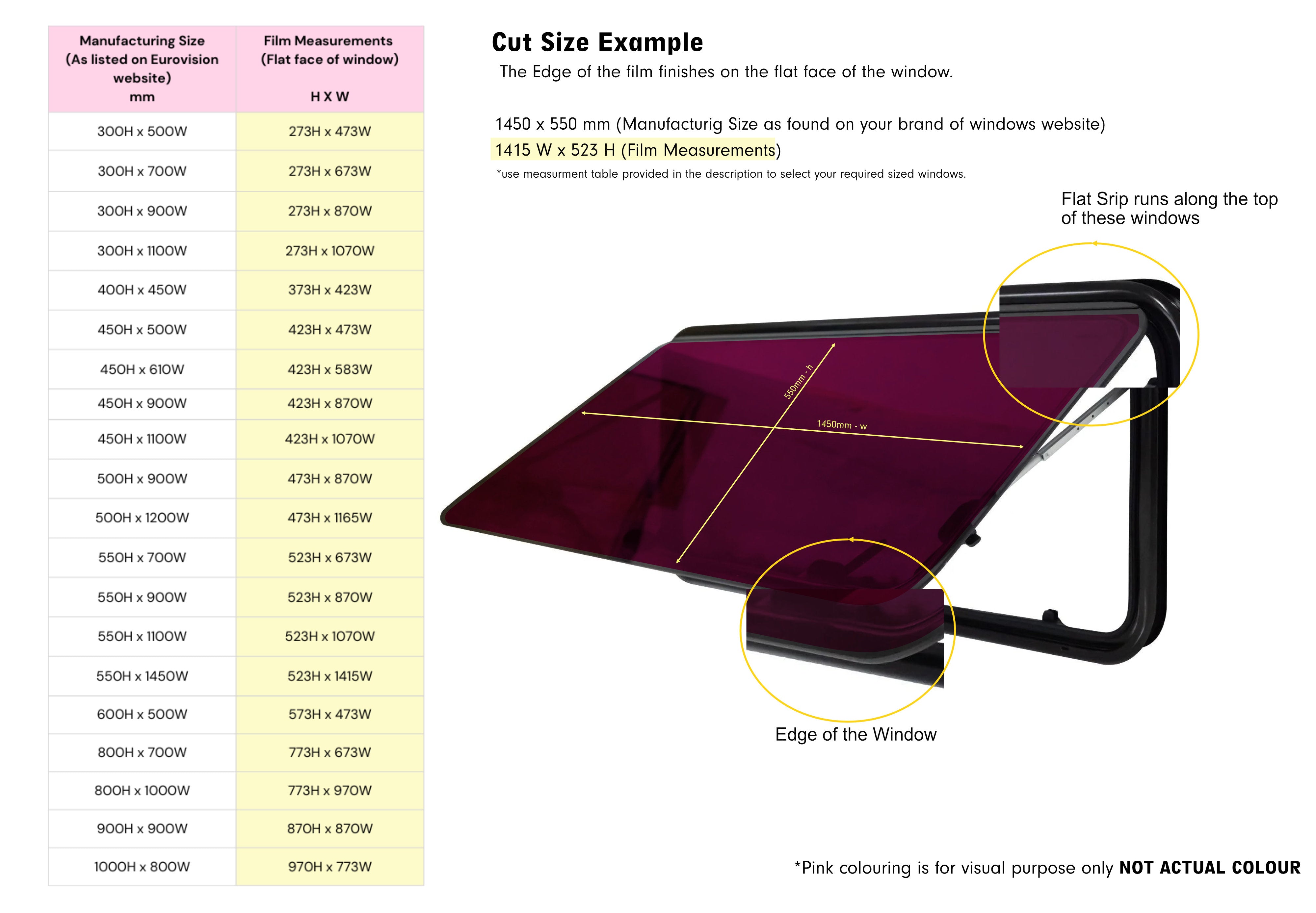 | Manufacturing Size (As listed on Eurovision website) mm | Film Measurements (Flat face of window) H X W |
|---|---|
| 300H x 500W | 273H x 473W |
| 300H x 700W | 273H x 673W |
| 300H x 900W | 273H x 870W |
| 300H x 1100W | 273H x 1070W |
| 400H x 450W | 373H x 423W |
| 450H x 500W | 423H x 473W |
| 450H x 610W | 423H x 583W |
| 450H x 900W | 423H x 870W |
| 450H x 1100W | 423H x 1070W |
| 500H x 900W | 473H x 870W |
| 500H x 1200W | 473H x 1165W |
| 550H x 700W | 523H x 673W |
| 550H x 900W | 523H x 870W |
| 550H x 1100W | 523H x 1070W |
| 550H x 1450W | 523H x 1415W |
| 600H x 500W | 573H x 473W |
| 800H x 700W | 773H x 673W |
| 800H x 1000W | 773H x 970W |
| 900H x 900W | 870H x 870W |
| 1000H x 800W | 970H x 773W |

Cut Size Example

The Edge of the film finishes on the flat face of the window.

1450 x 550 mm (Manufacturig Size as found on your brand of windows website)
1415 W x 523 H (Film Measurements)
*use measurment table provided in the description to select your required sized windows.

Flat Srip runs along the top of these windows

550mm - h

1450mm - w

Edge of the Window

*Pink colouring is for visual purpose only NOT ACTUAL COLOUR